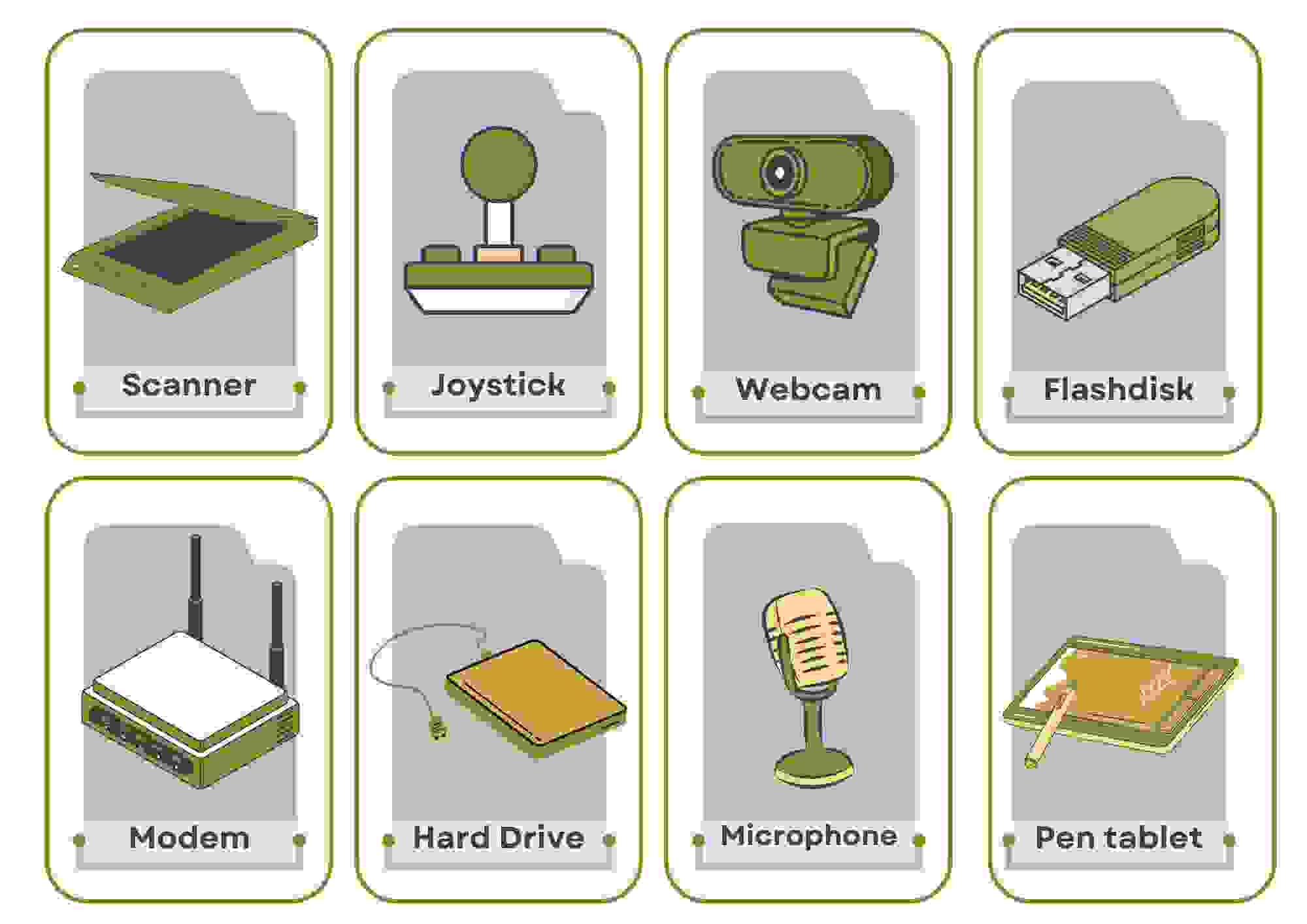 Scanner

Joystick

Webcam

Flashdisk

Modem

Hard Drive

Microphone

Pen tablet