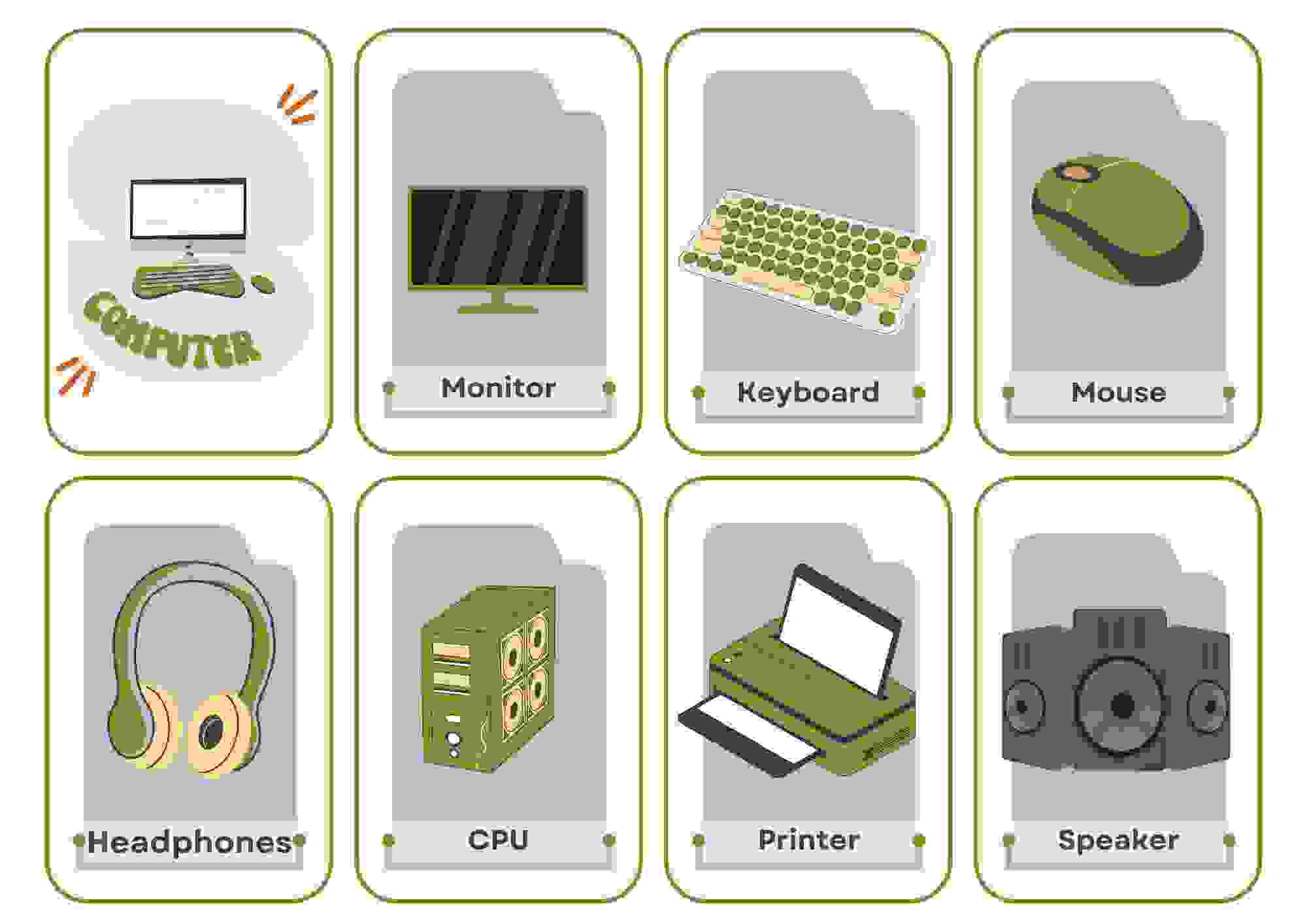 COMPUTER

Monitor

Keyboard

Mouse

Headphones

CPU

Printer

Speaker